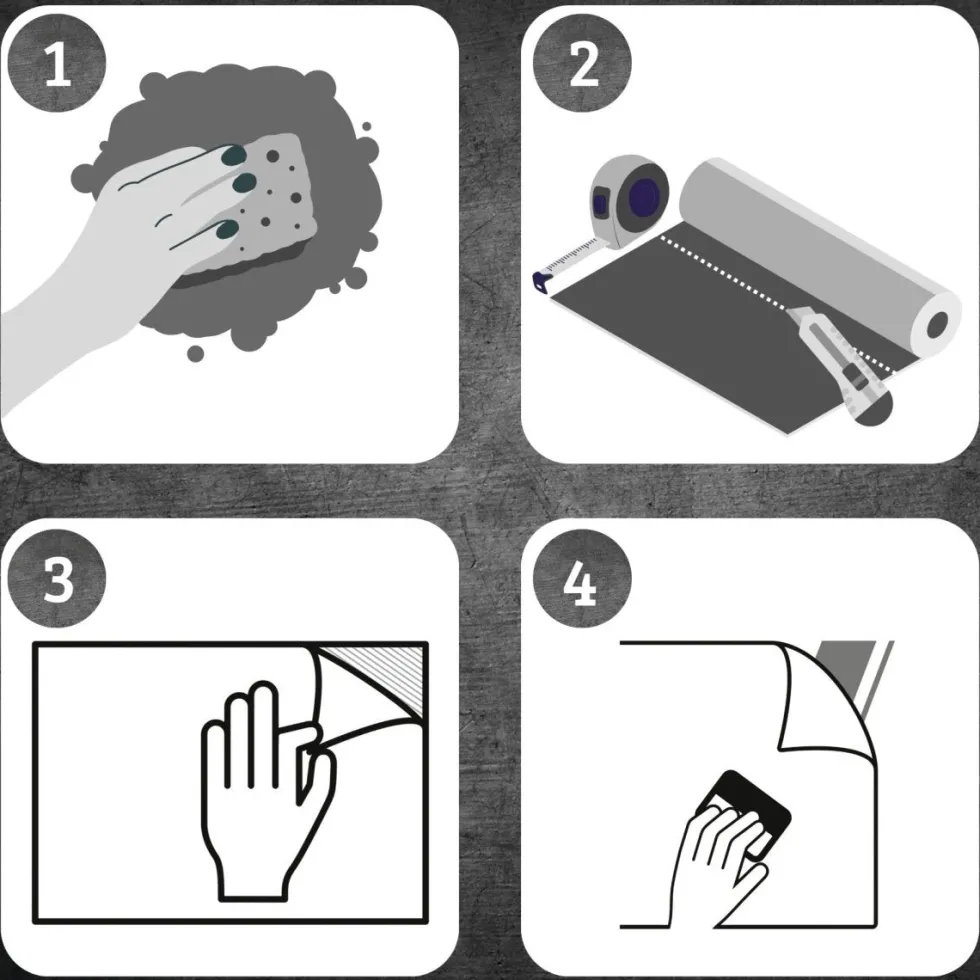 1

2

3

4